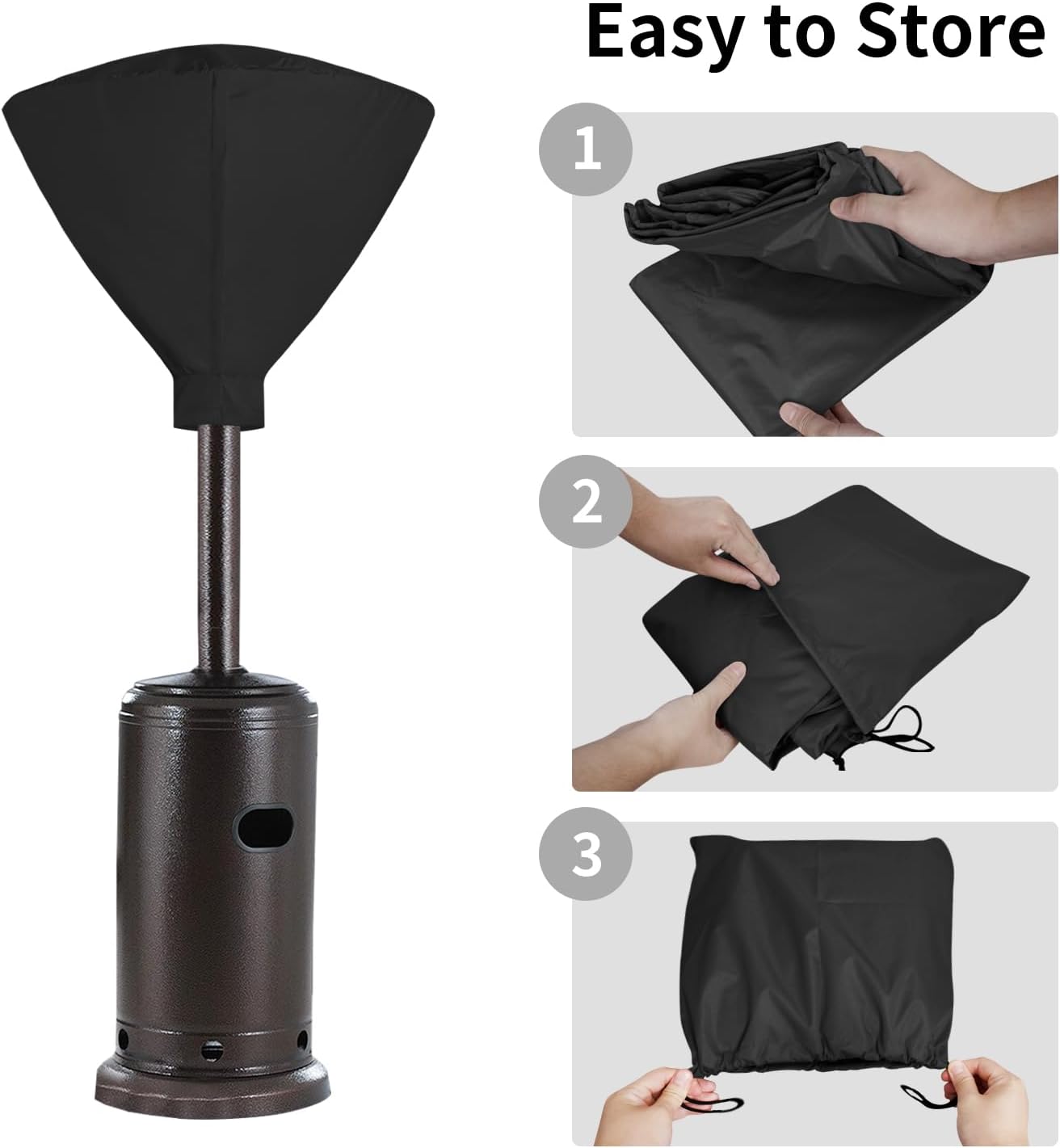 Easy to Store

1

2

3