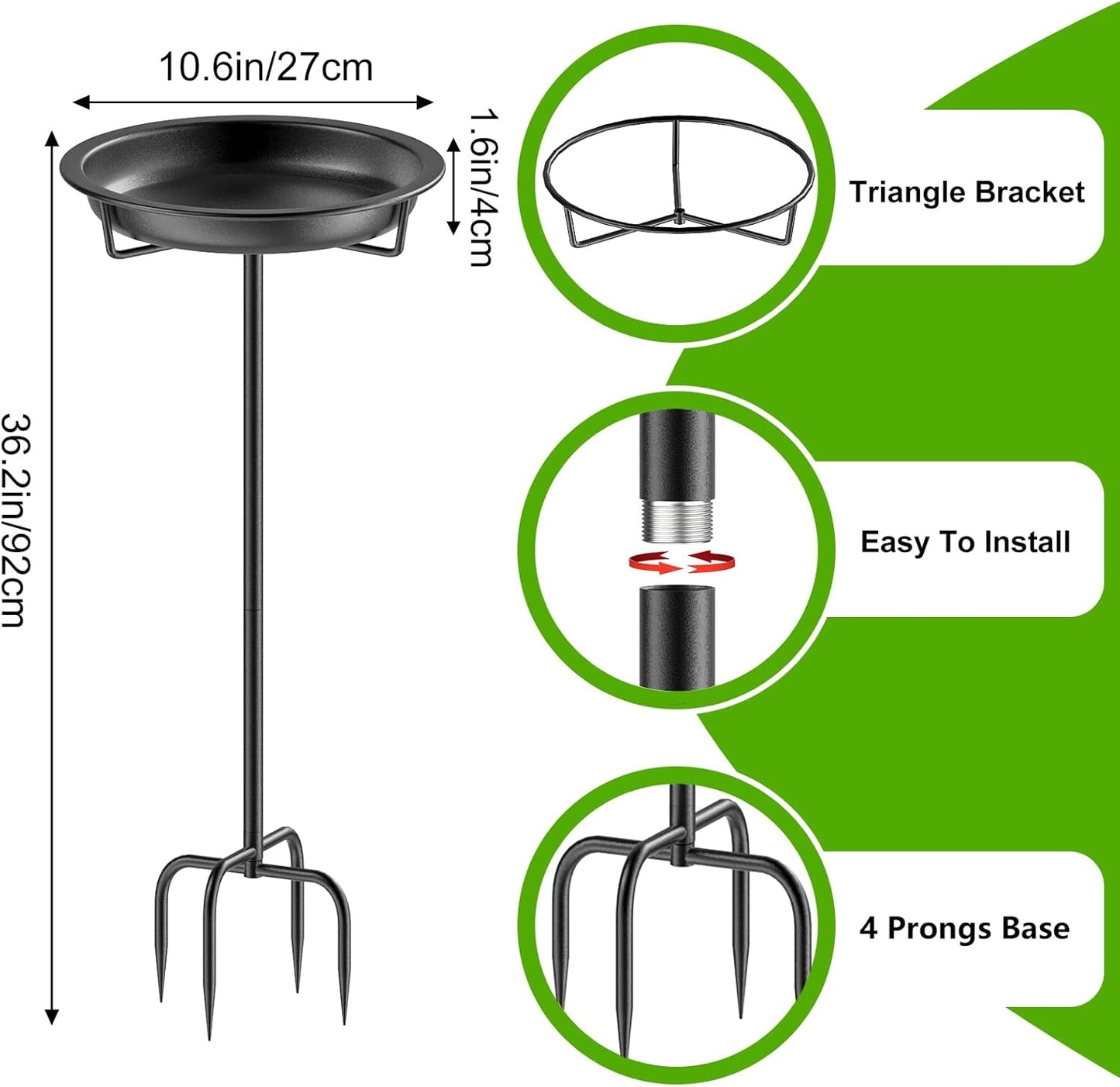 10.6in/27cm

1.6in/4cm

36.2in/92cm

Triangle Bracket

Easy To Install

4 Prongs Base