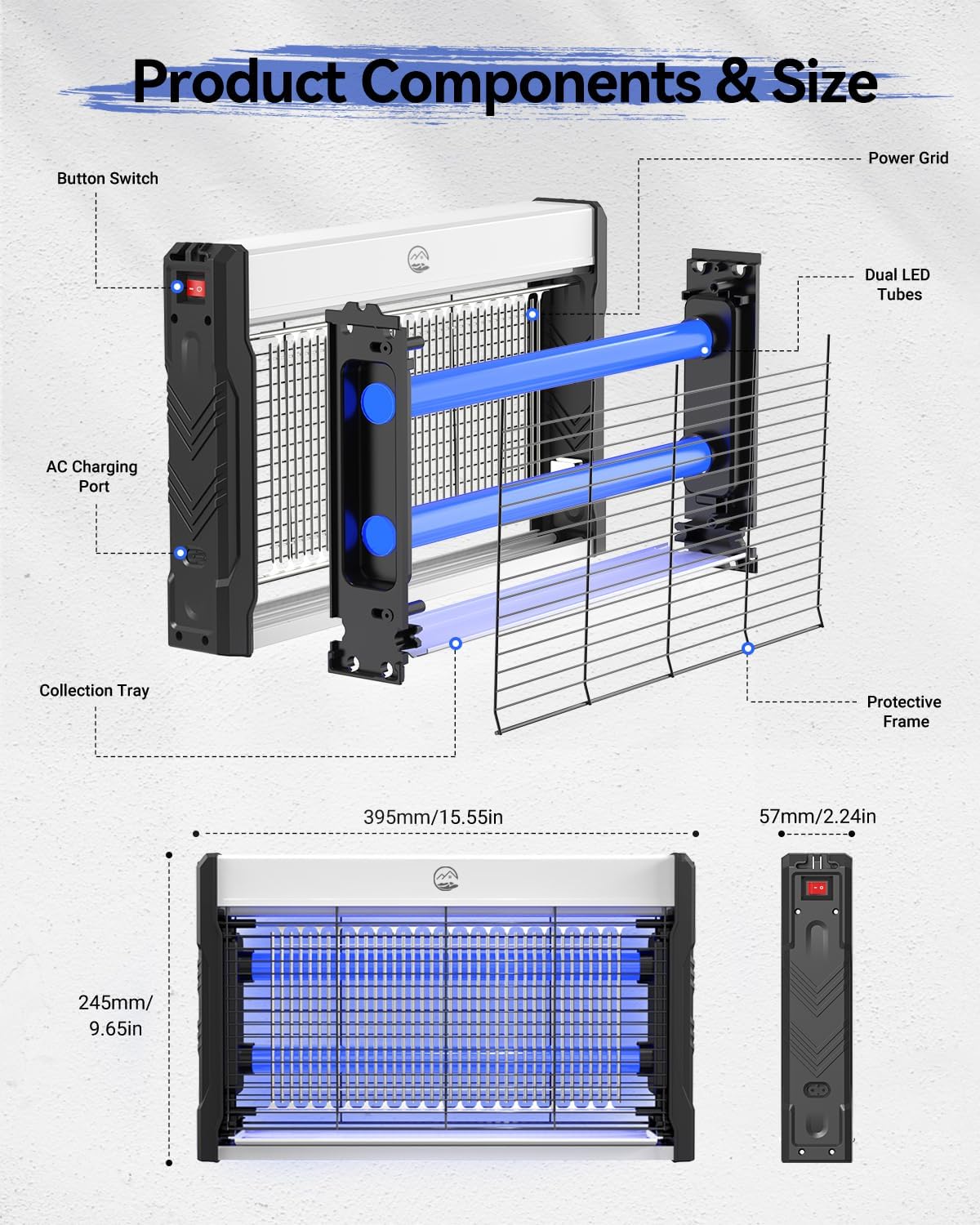 Product Components & Size

Button Switch

Power Grid

Dual LED Tubes

AC Charging Port

Collection Tray

Protective Frame

395mm/15.55in

57mm/2.24in

245mm/ 9.65in