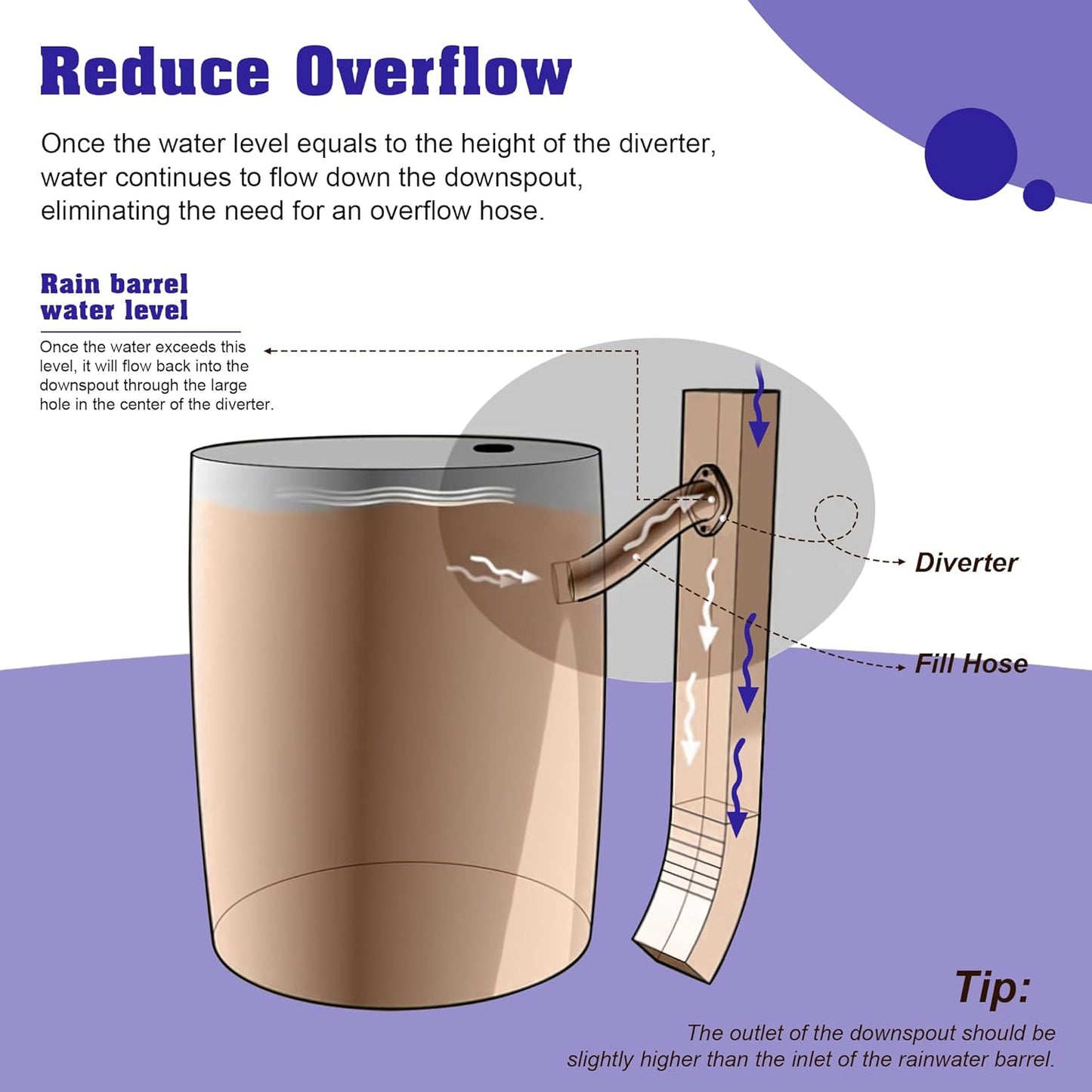 Reduce Overflow

Once the water level equals to the height of the diverter, water continues to flow down the downspout, eliminating the need for an overflow hose.

Rain barrel water level

Once the water exceeds this level, it will flow back into the downspout through the large hole in the center of the diverter.

Diverter

Fill Hose

Tip:

The outlet of the downspout should be slightly higher than the inlet of the rainwater barrel.